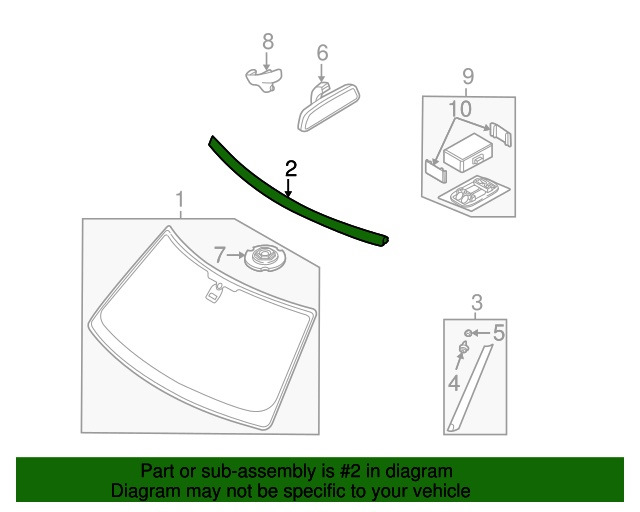 8
6
9
10
2
1
7
3
5
4

Part or sub-assembly is #2 in diagram
Diagram may not be specific to your vehicle