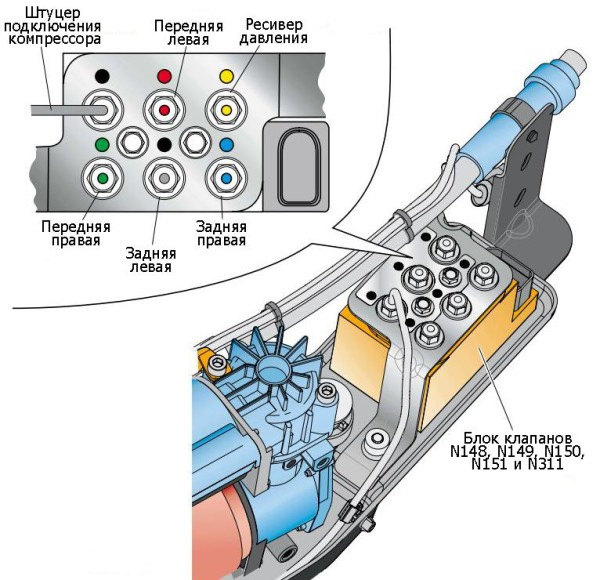 Штуцер подключения компрессора

Передняя левая

Ресивер давления

Передняя правая

Задняя левая

Задняя правая

Блок клапанов N148, N149, N150, N151 и N311