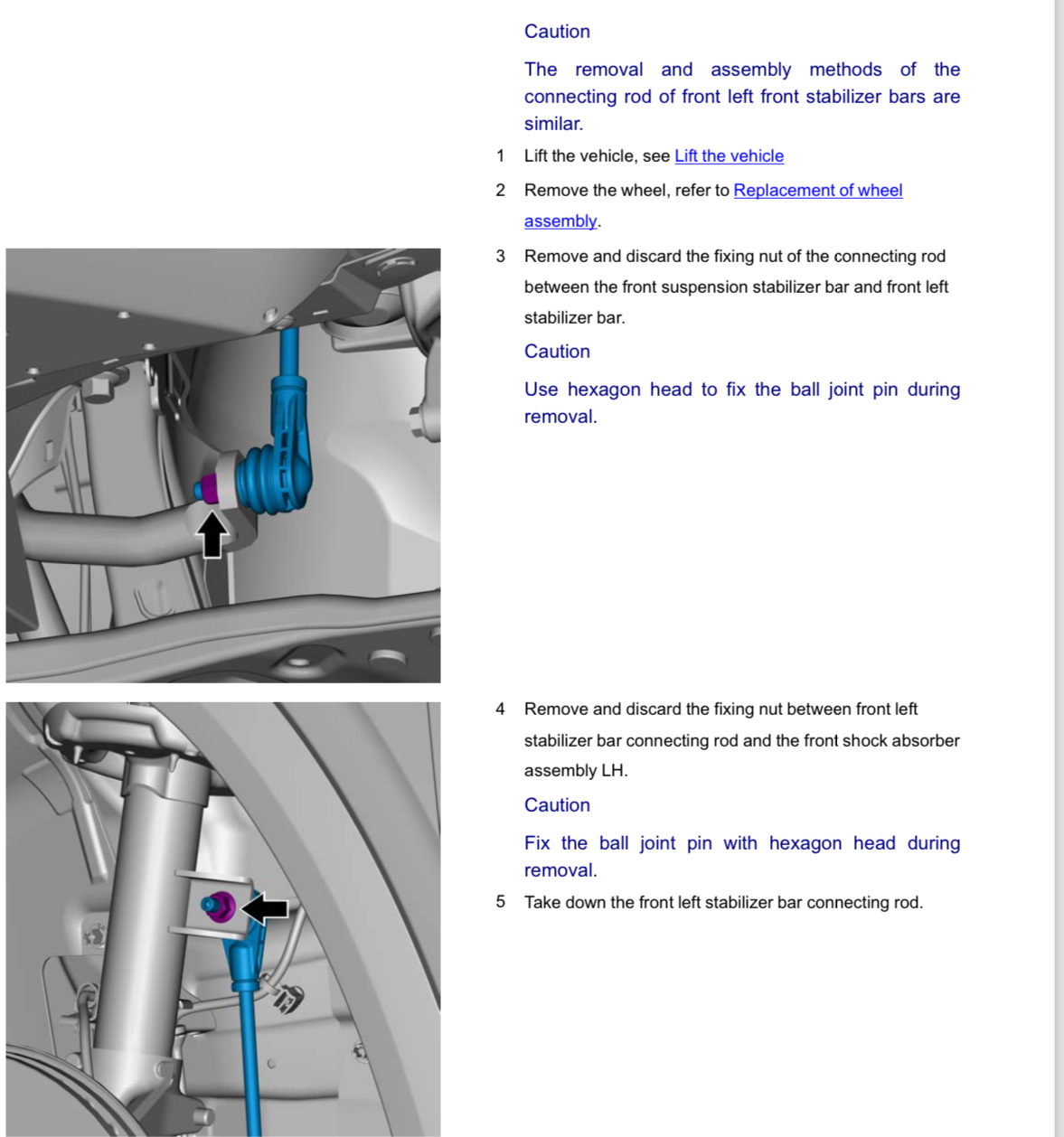 Caution

The removal and assembly methods of the connecting rod of front left front stabilizer bars are similar.

1 Lift the vehicle, see Lift the vehicle

2 Remove the wheel, refer to Replacement of wheel assembly.

3 Remove and discard the fixing nut of the connecting rod between the front suspension stabilizer bar and front left stabilizer bar.

Caution

Use hexagon head to fix the ball joint pin during removal.

4 Remove and discard the fixing nut between front left stabilizer bar connecting rod and the front shock absorber assembly LH.

Caution

Fix the ball joint pin with hexagon head during removal.

5 Take down the front left stabilizer bar connecting rod.