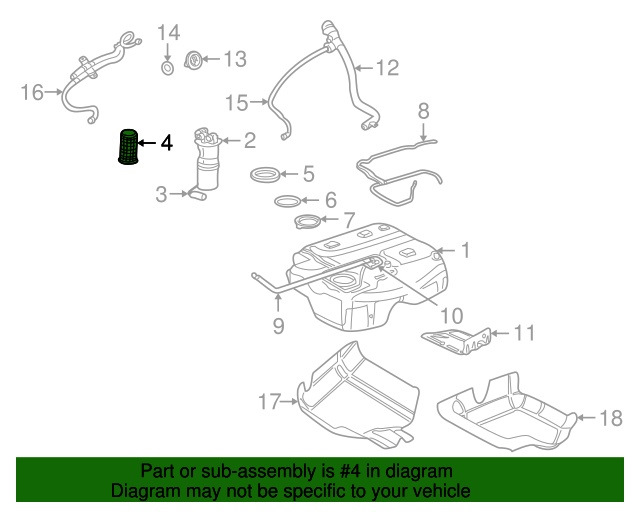 14
13
12
16
15
8
4
2
5
3
6
7
1
10
9
11
17
18

Part or sub-assembly is #4 in diagram
Diagram may not be specific to your vehicle