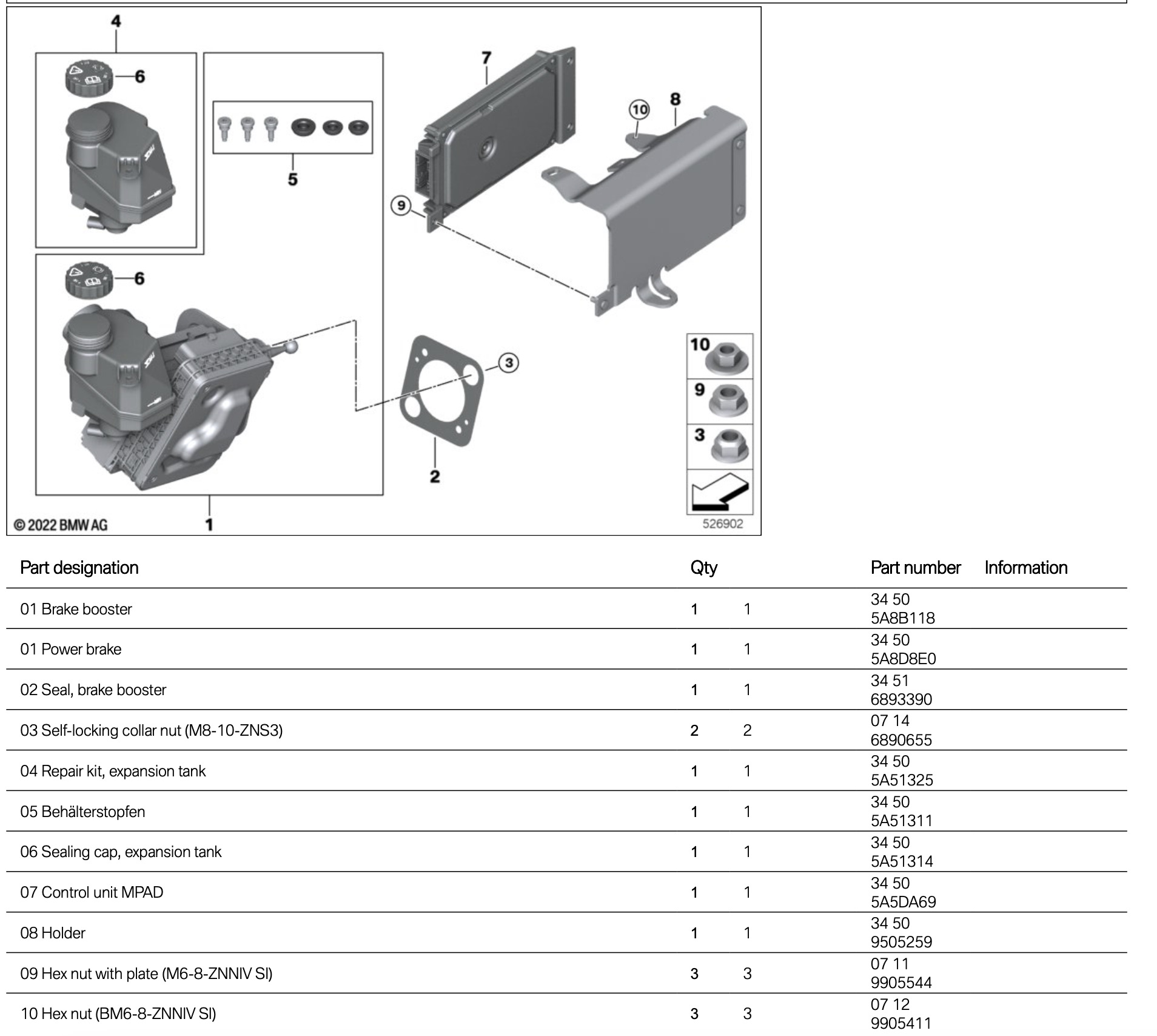 4
6
5
7
10
8
9
6
3
2
10
9
3
© 2022 BMW AG
1
526902

| Part designation | Qty | | Part number | Information |
|---|---|---|---|---|
| 01 Brake booster | 1 | 1 | 34 50 5A8B118 | |
| 01 Power brake | 1 | 1 | 34 50 5A8D8E0 | |
| 02 Seal, brake booster | 1 | 1 | 34 51 6893390 | |
| 03 Self-locking collar nut (M8-10-ZNS3) | 2 | 2 | 07 14 6890655 | |
| 04 Repair kit, expansion tank | 1 | 1 | 34 50 5A51325 | |
| 05 Behälterstopfen | 1 | 1 | 34 50 5A51311 | |
| 06 Sealing cap, expansion tank | 1 | 1 | 34 50 5A51314 | |
| 07 Control unit MPAD | 1 | 1 | 34 50 5A5DA69 | |
| 08 Holder | 1 | 1 | 34 50 9505259 | |
| 09 Hex nut with plate (M6-8-ZNNIV SI) | 3 | 3 | 07 11 9905544 | |
| 10 Hex nut (BM6-8-ZNNIV SI) | 3 | 3 | 07 12 9905411 | |