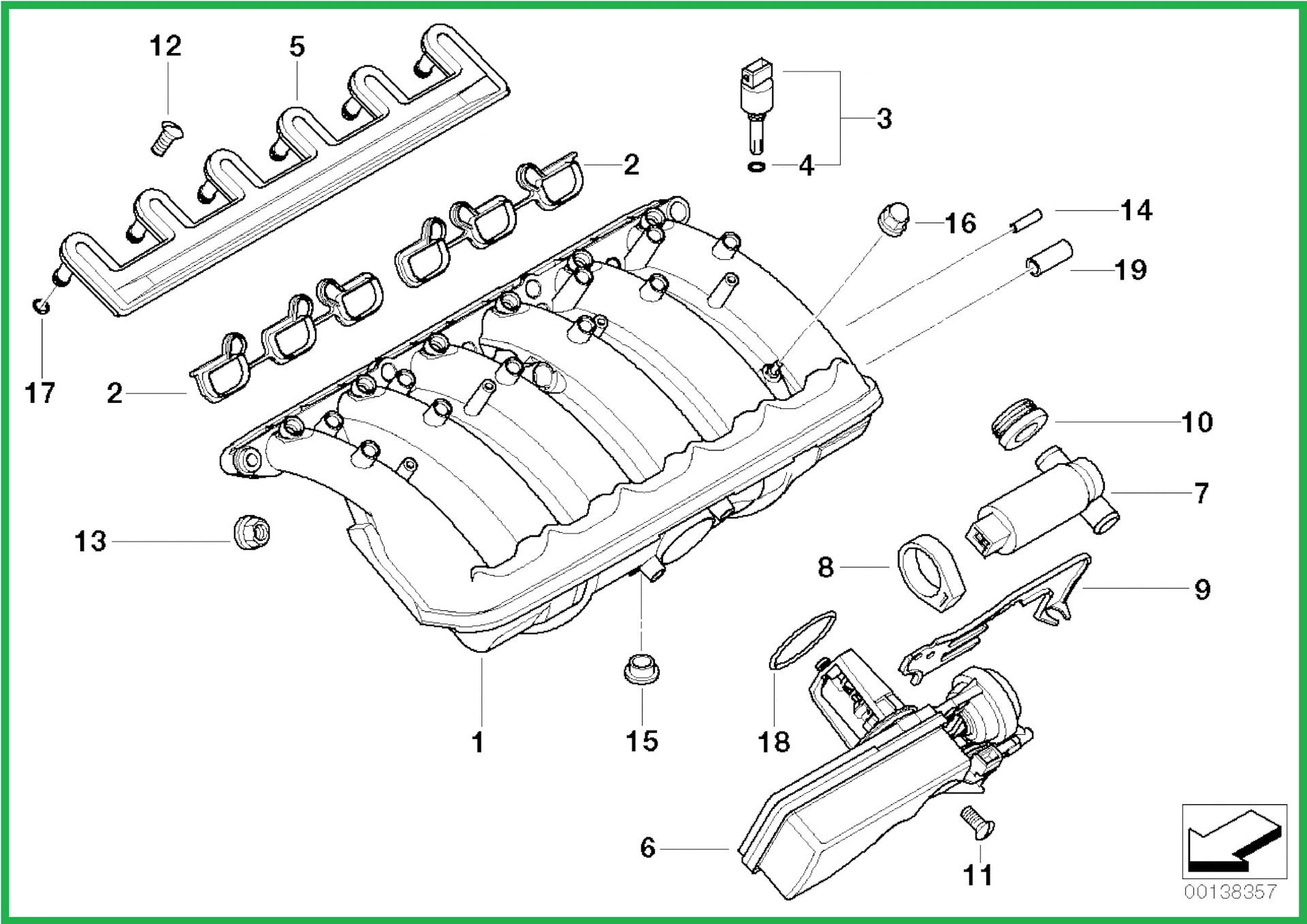 12
5
3
4
2
16
14
19
17
2
10
7
13
8
9
1
15
18
6
11
00138357