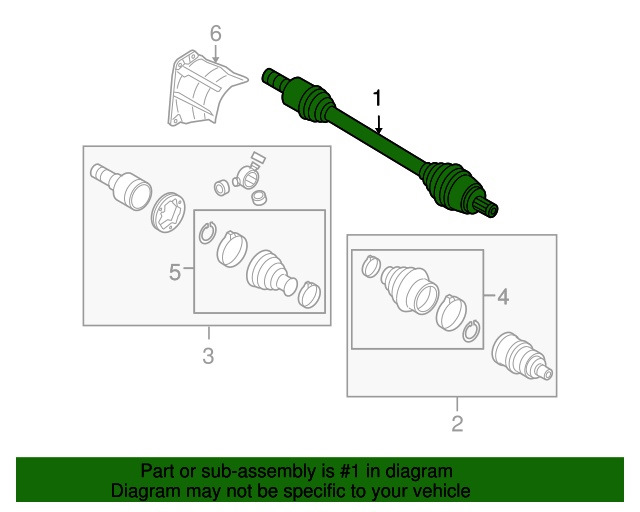 6

1

5

3

4

2

Part or sub-assembly is #1 in diagram
Diagram may not be specific to your vehicle