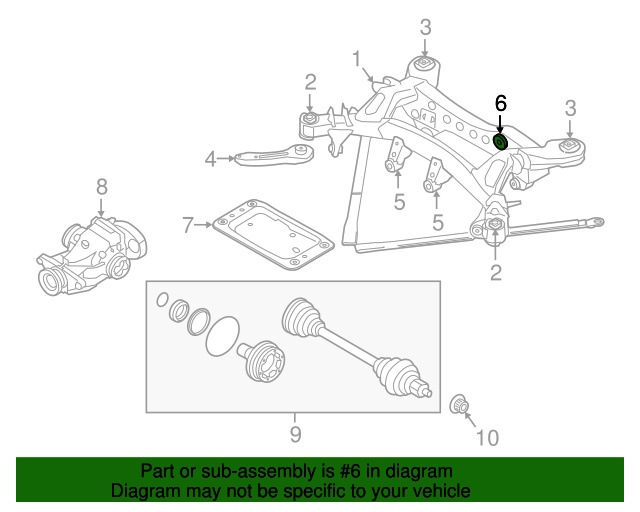 3
1
2
6
3
4
5
5
8
7
2
9
10

Part or sub-assembly is #6 in diagram
Diagram may not be specific to your vehicle