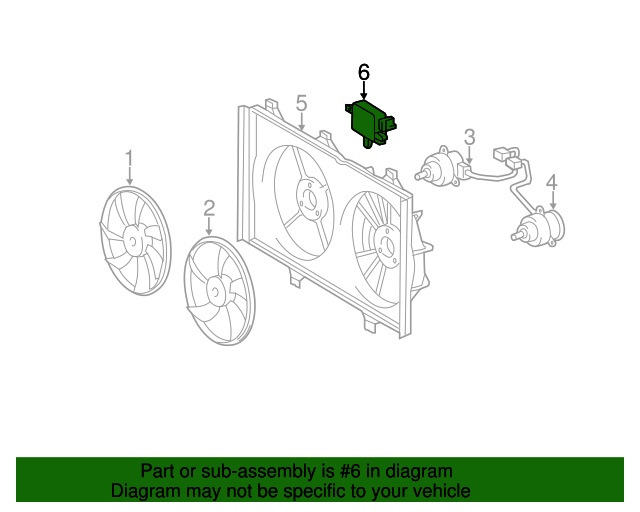 6
5
3
1
4
2

Part or sub-assembly is #6 in diagram
Diagram may not be specific to your vehicle