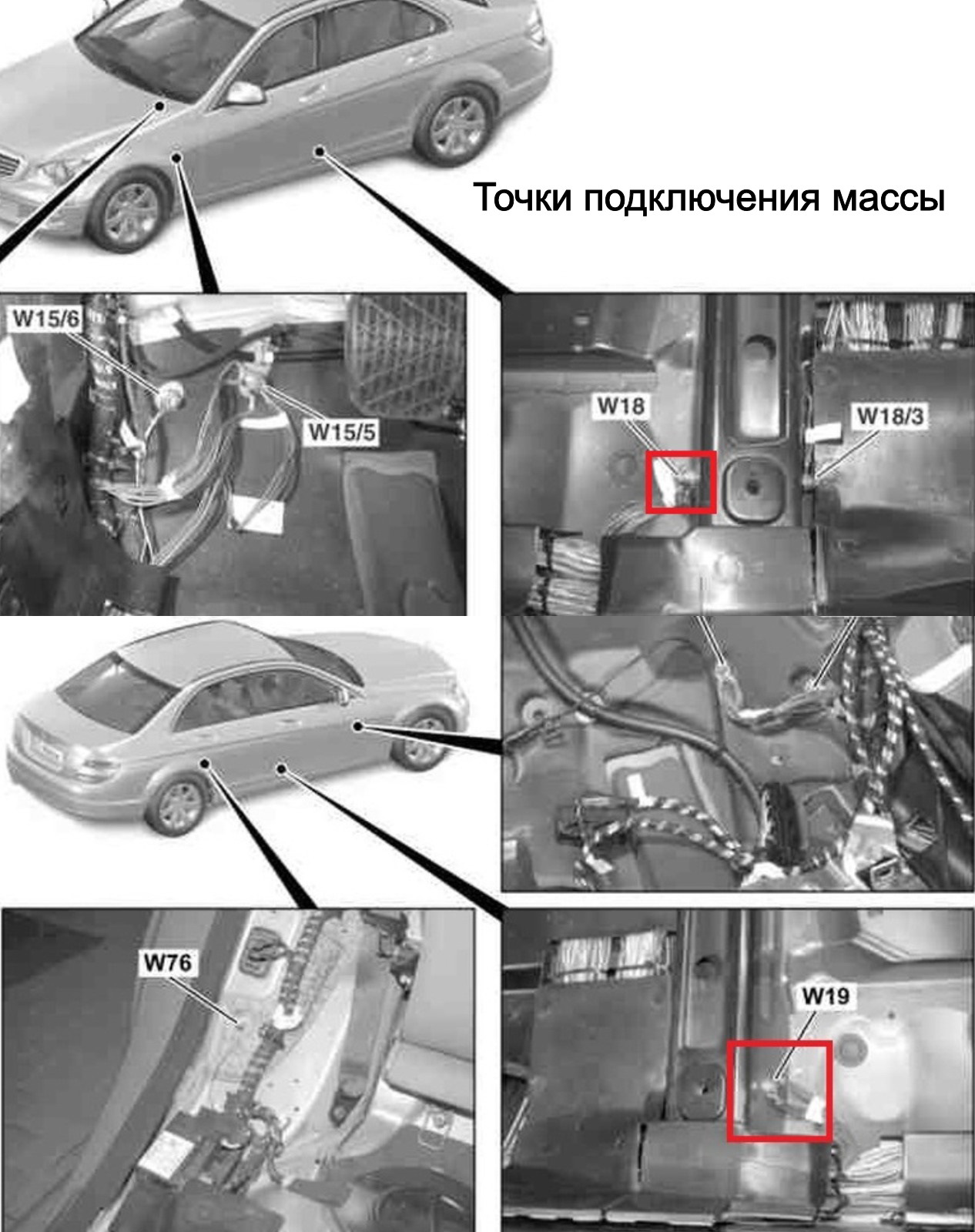 Точки подключения массы

W15/6

W15/5

W18

W18/3

W76

W19