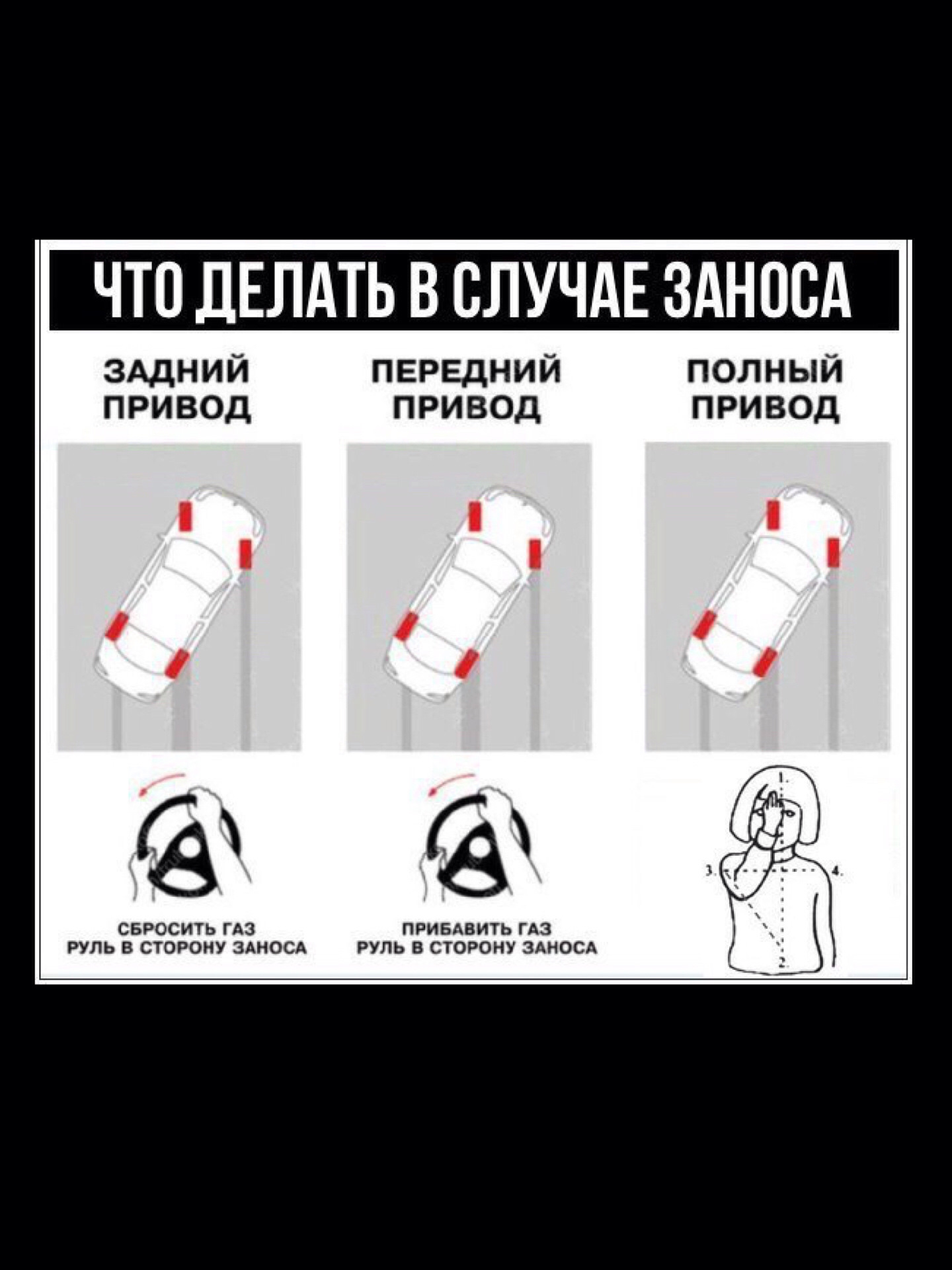 ЧТО ДЕЛАТЬ В СЛУЧАЕ ЗАНОСА

ЗАДНИЙ ПРИВОД

ПЕРЕДНИЙ ПРИВОД

ПОЛНЫЙ ПРИВОД

СБРОСИТЬ ГАЗ
РУЛЬ В СТОРОНУ ЗАНОСА

ПРИБАВИТЬ ГАЗ
РУЛЬ В СТОРОНУ ЗАНОСА

1.
3.
4.
2.