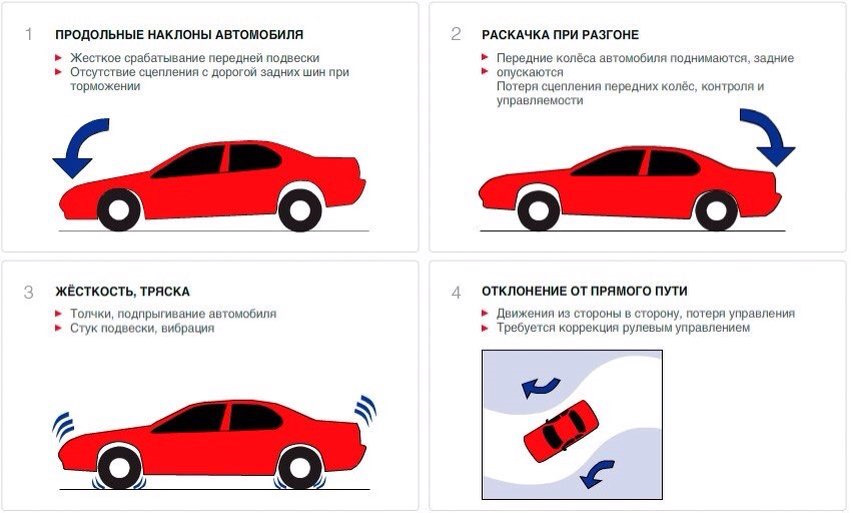 1 ПРОДОЛЬНЫЕ НАКЛОНЫ АВТОМОБИЛЯ

Жесткое срабатывание передней подвески
Отсутствие сцепления с дорогой задних шин при торможении

2 РАСКАЧКА ПРИ РАЗГОНЕ

Передние колёса автомобиля поднимаются, задние опускаются
Потеря сцепления передних колёс, контроля и управляемости

3 ЖЁСТКОСТЬ, ТРЯСКА

Толчки, подпрыгивание автомобиля
Стук подвески, вибрация

4 ОТКЛОНЕНИЕ ОТ ПРЯМОГО ПУТИ

Движения из стороны в сторону, потеря управления
Требуется коррекция рулевым управлением