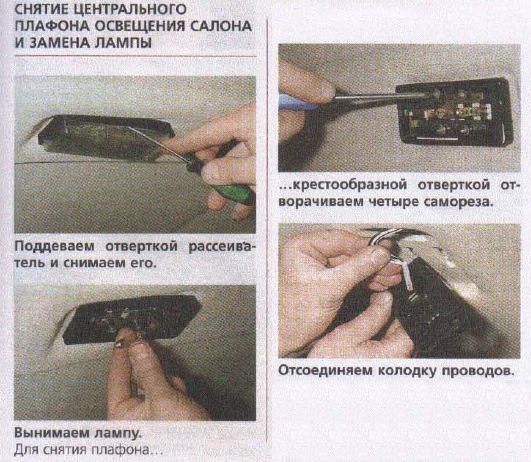 СНЯТИЕ ЦЕНТРАЛЬНОГО ПЛАФОНА ОСВЕЩЕНИЯ САЛОНА И ЗАМЕНА ЛАМПЫ

Поддеваем отверткой рассеиватель и снимаем его.

Вынимаем лампу.
Для снятия плафона...

...крестообразной отверткой отворачиваем четыре самореза.

Отсоединяем колодку проводов.