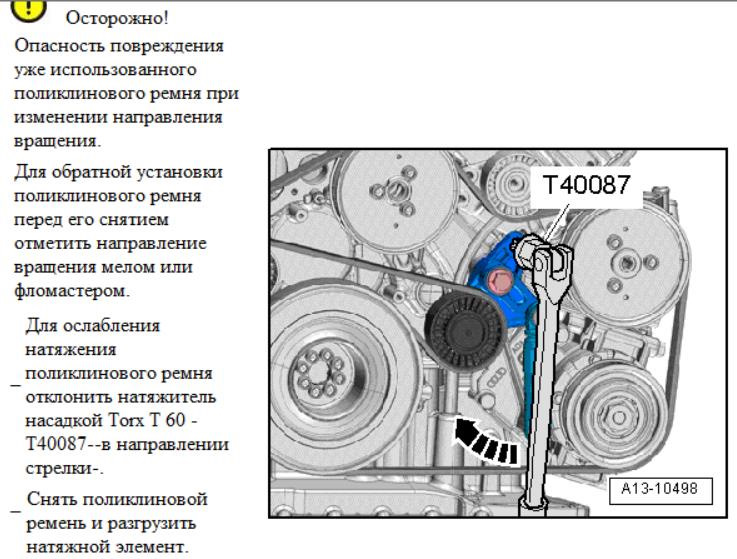 Осторожно!

Опасность повреждения уже использованного поликлинового ремня при изменении направления вращения.

Для обратной установки поликлинового ремня перед его снятием отметить направление вращения мелом или фломастером.

– Для ослабления натяжения поликлинового ремня отклонить натяжитель насадкой Torx T 60 -T40087--в направлении стрелки-.

– Снять поликлиновой ремень и разгрузить натяжной элемент.

T40087

A13-10498