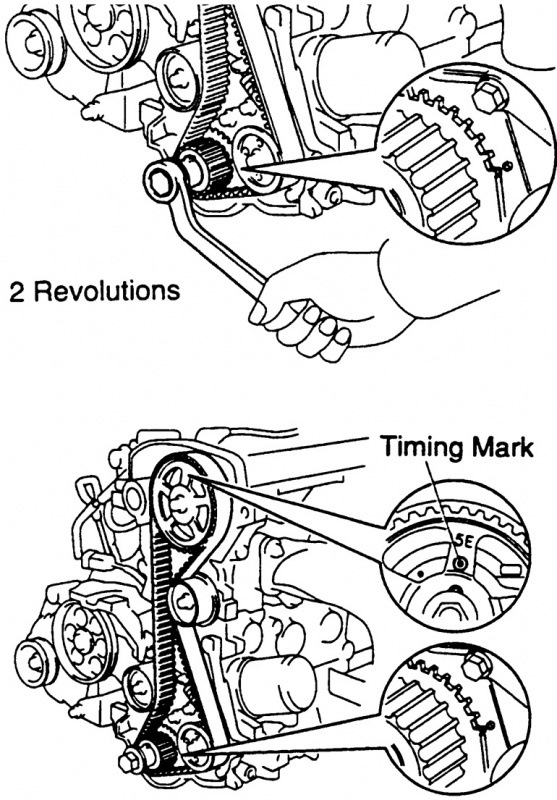 2 Revolutions

Timing Mark

5E