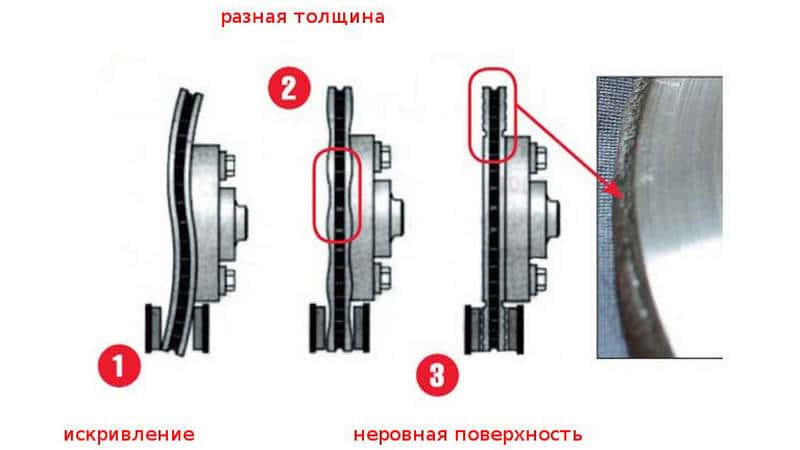 разная толщина

2

1

3

искривление

неровная поверхность