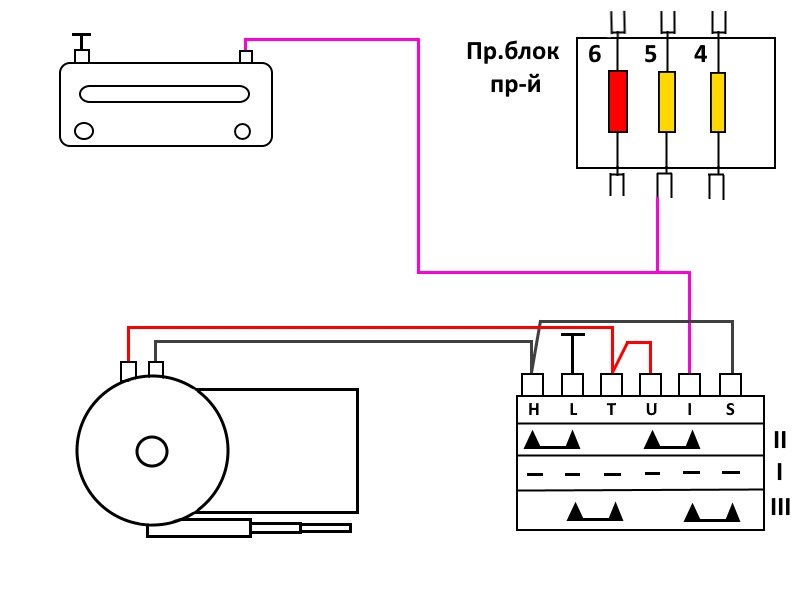 Пр.блок пр-й

6 5 4

H L T U I S

II

I

III