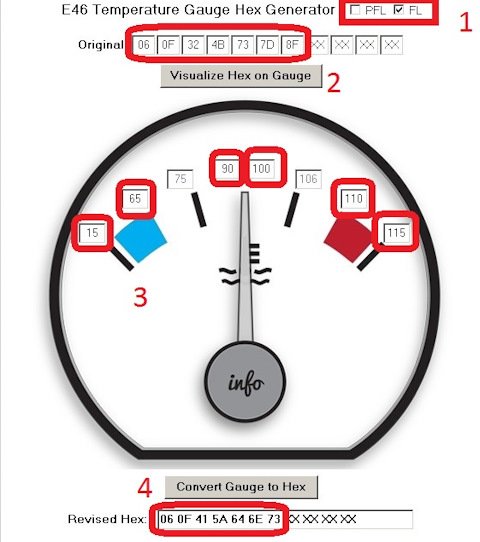 E46 Temperature Gauge Hex Generator ☐ PFL ☑ FL 1

Original 06 0F 32 4B 73 7D 8F XX XX XX XX

Visualize Hex on Gauge 2

75
90
100
106
65
110
15
115

3

info

4 Convert Gauge to Hex

Revised Hex: 06 0F 41 5A 64 6E 73 XX XX XX XX