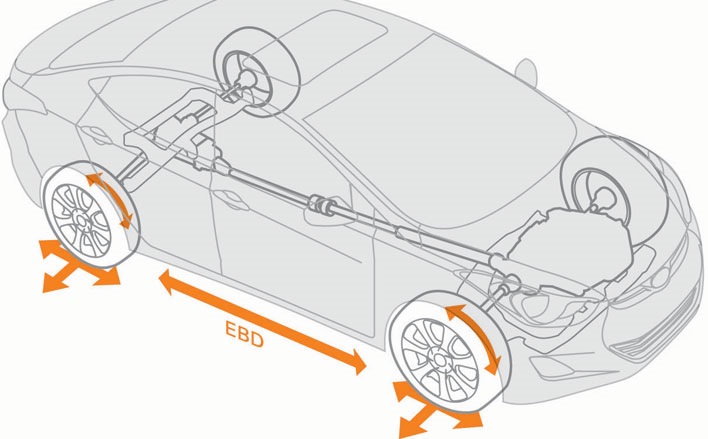 EBD