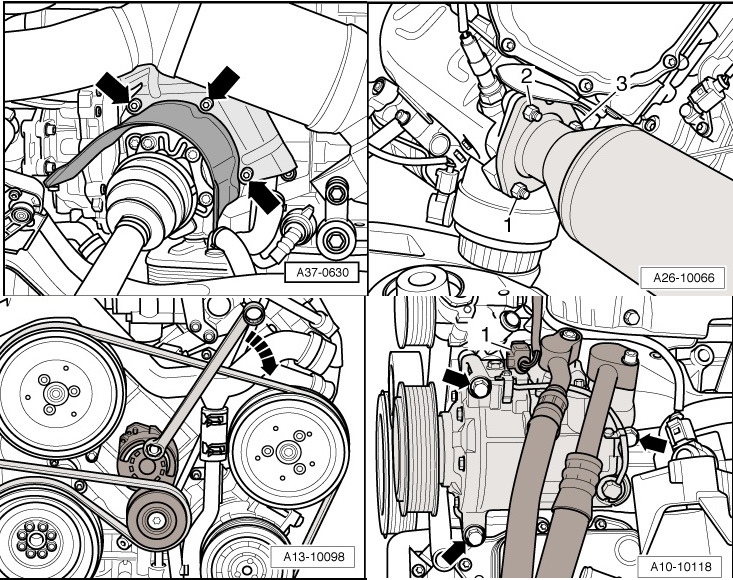 A37-0630

2
3
1
A26-10066

A13-10098

1
A10-10118