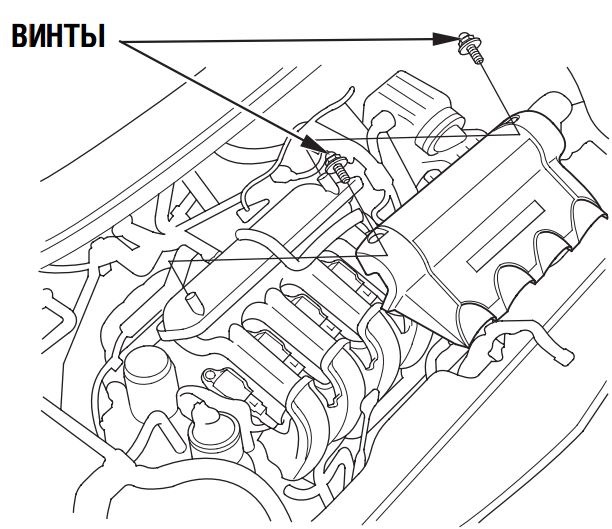 ВИНТЫ