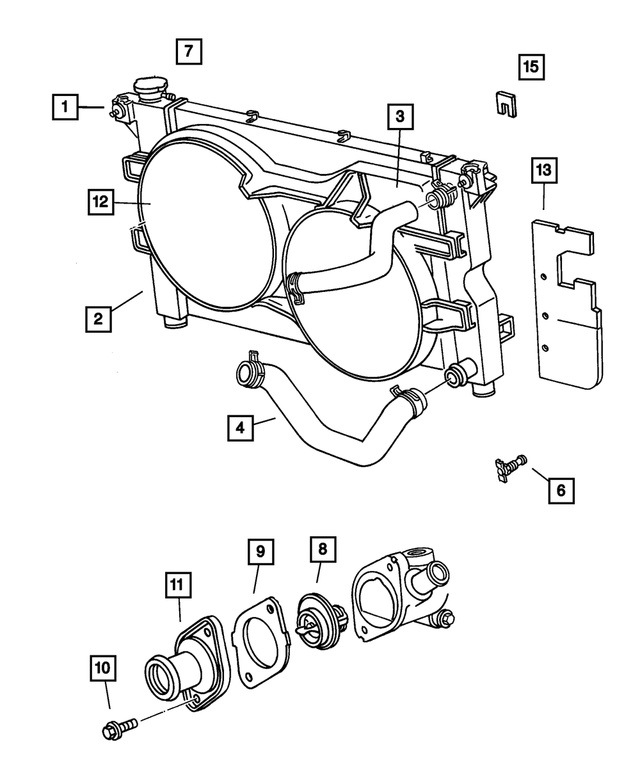 7
15
1
3
13
12
2
4
6
9
8
11
10