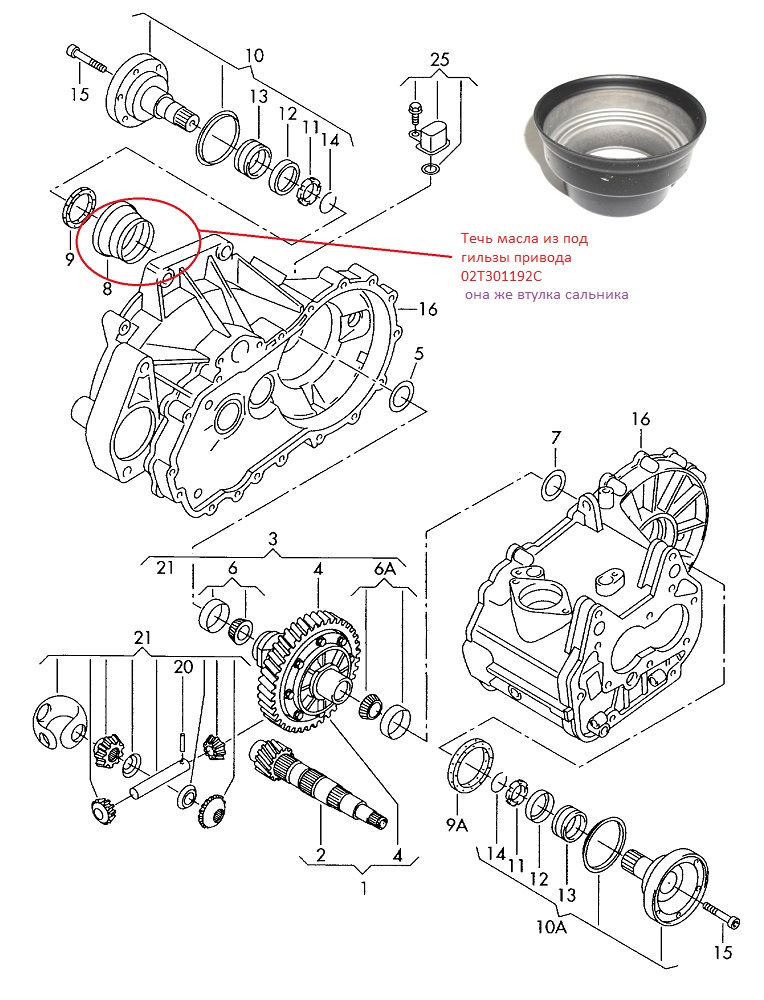 10
15
13
12
11
14
25
9
8
Течь масла из под гильзы привода 02T301192C
она же втулка сальника
16
5
7
16
3
21
6
4
6A
21
20
2
4
1
9A
14
11
12
13
10A
15