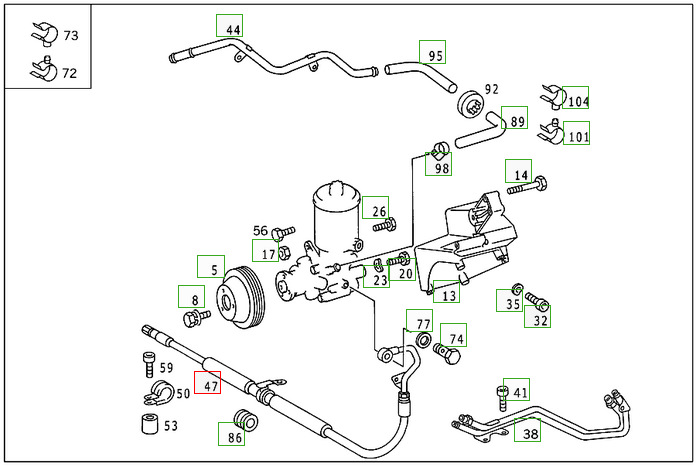 73
72
44
95
92
104
89
101
98
14
26
56
17
5
23
20
13
8
35
32
77
74
59
47
50
41
53
86
38