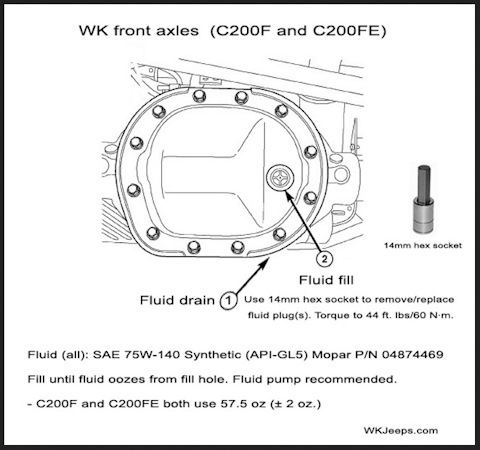 WK front axles (C200F and C200FE)

14mm hex socket

2

Fluid fill

Fluid drain 1

Use 14mm hex socket to remove/replace fluid plug(s). Torque to 44 ft. lbs/60 N·m.

Fluid (all): SAE 75W-140 Synthetic (API-GL5) Mopar P/N 04874469

Fill until fluid oozes from fill hole. Fluid pump recommended.

- C200F and C200FE both use 57.5 oz (± 2 oz.)

WKJeeps.com