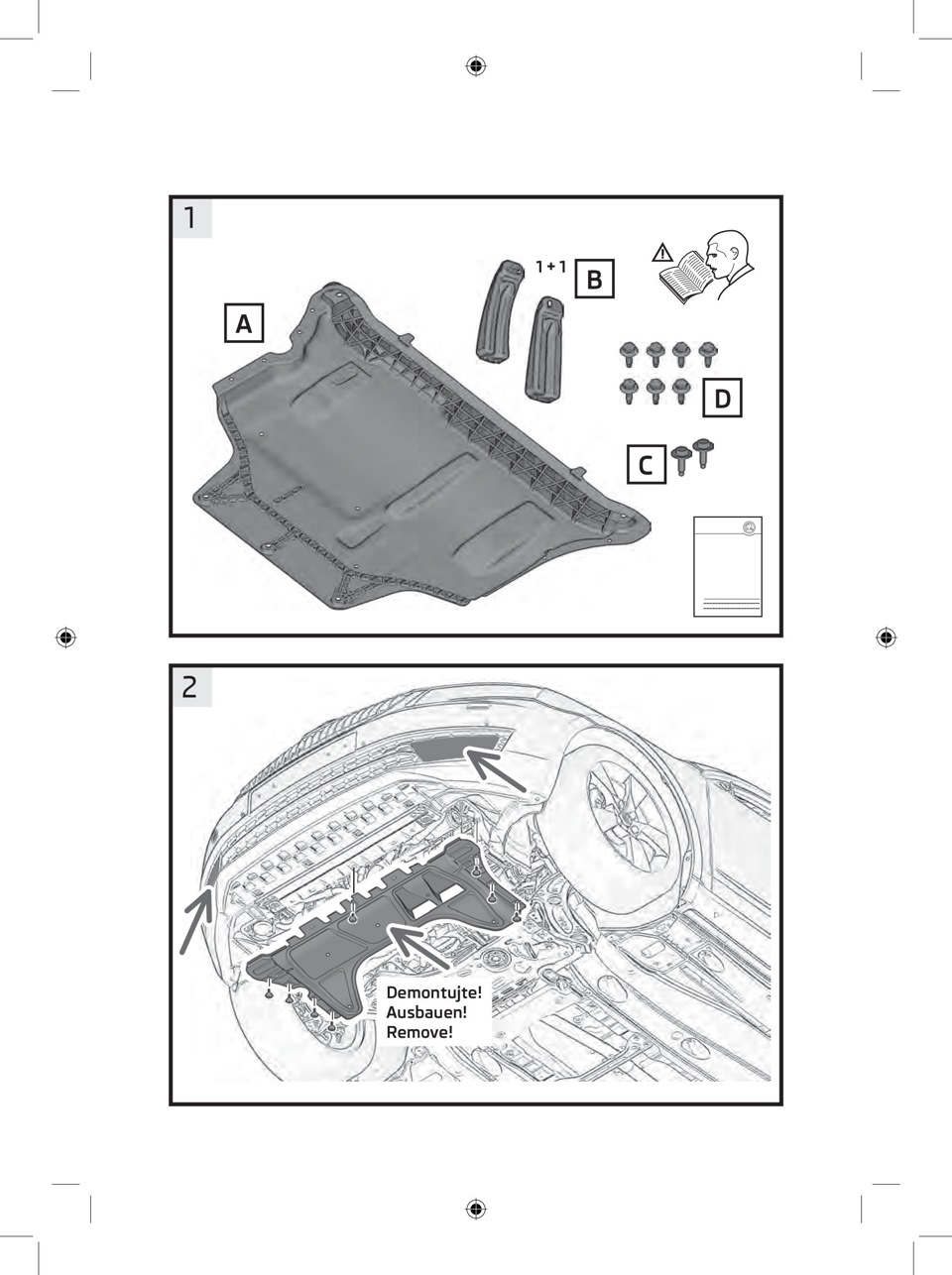 1

A

1 + 1 B

D

C

2

Demontujte!
Ausbauen!
Remove!