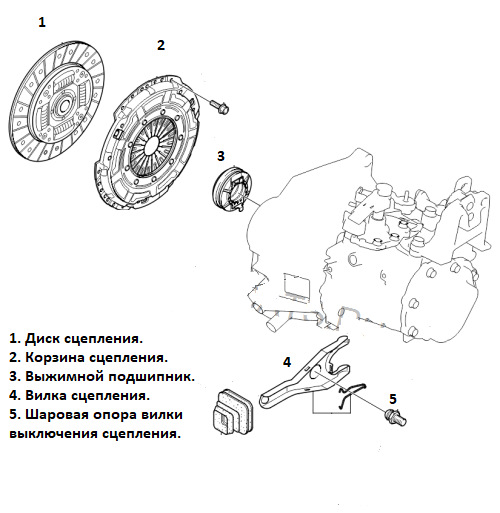 1

2

3

4

5

1. Диск сцепления.
2. Корзина сцепления.
3. Выжимной подшипник.
4. Вилка сцепления.
5. Шаровая опора вилки выключения сцепления.