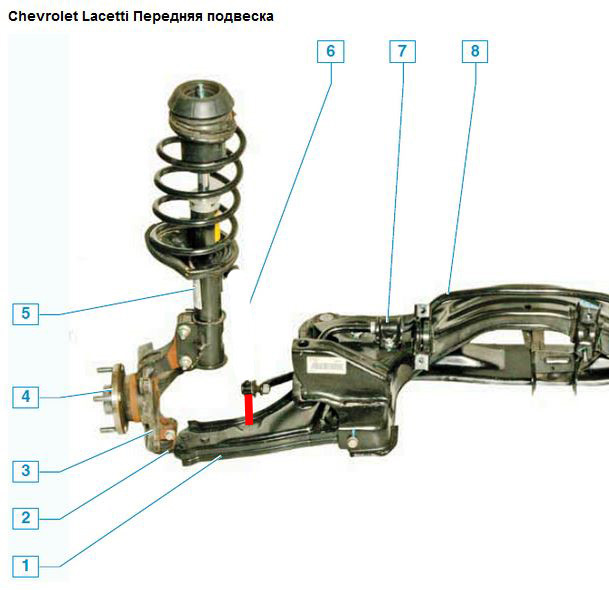 Chevrolet Lacetti Передняя подвеска

6

7

8

5

4

3

2

1