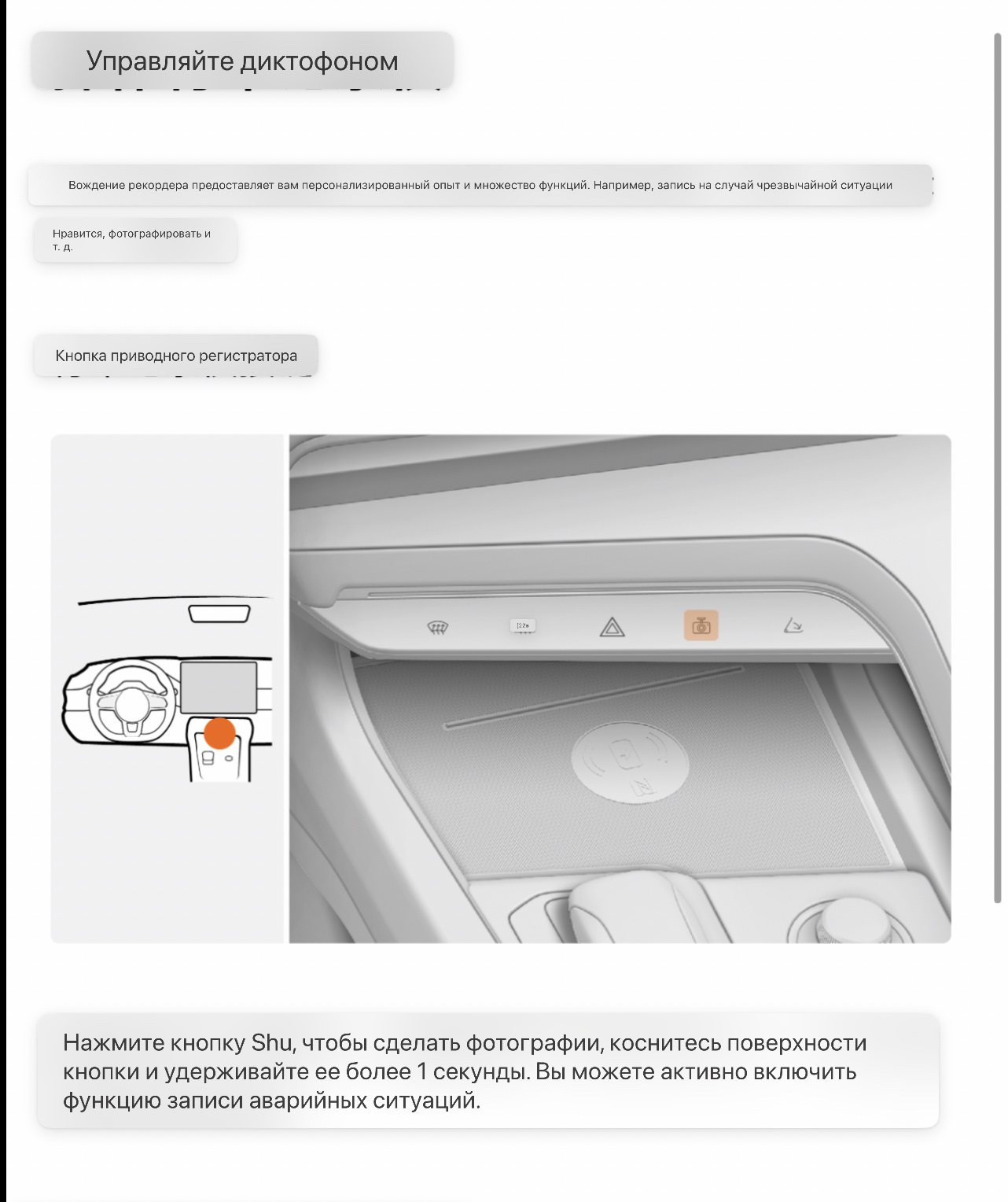 Управляйте диктофоном

Вождение рекордера предоставляет вам персонализированный опыт и множество функций. Например, запись на случай чрезвычайной ситуации

Нравится, фотографировать и т. д.

Кнопка приводного регистратора

Нажмите кнопку Shu, чтобы сделать фотографии, коснитесь поверхности кнопки и удерживайте ее более 1 секунды. Вы можете активно включить функцию записи аварийных ситуаций.