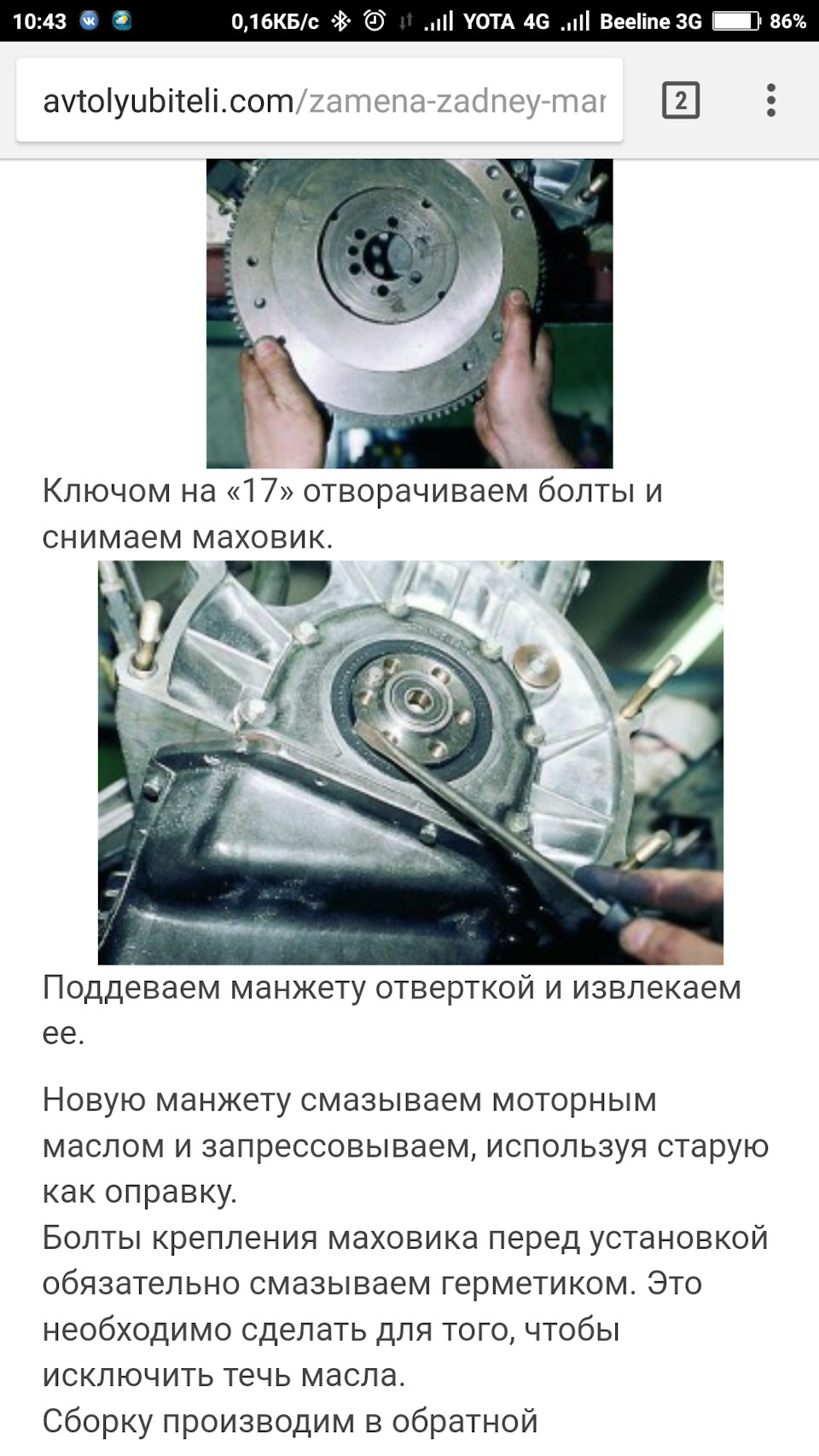 10:43 0,16КБ/с YOTA 4G Beeline 3G 86%

avtolyubiteli.com/zamena-zadney-mar

2

Ключом на «17» отворачиваем болты и снимаем маховик.

Поддеваем манжету отверткой и извлекаем ее.

Новую манжету смазываем моторным маслом и запрессовываем, используя старую как оправку.
Болты крепления маховика перед установкой обязательно смазываем герметиком. Это необходимо сделать для того, чтобы исключить течь масла.
Сборку производим в обратной