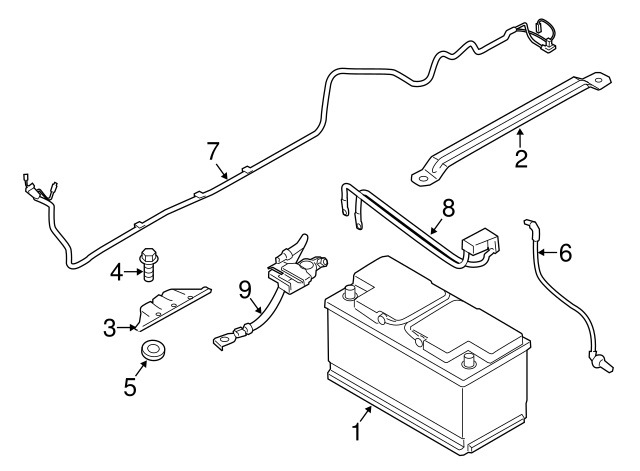 7
2
8
6
4
9
3
5
1