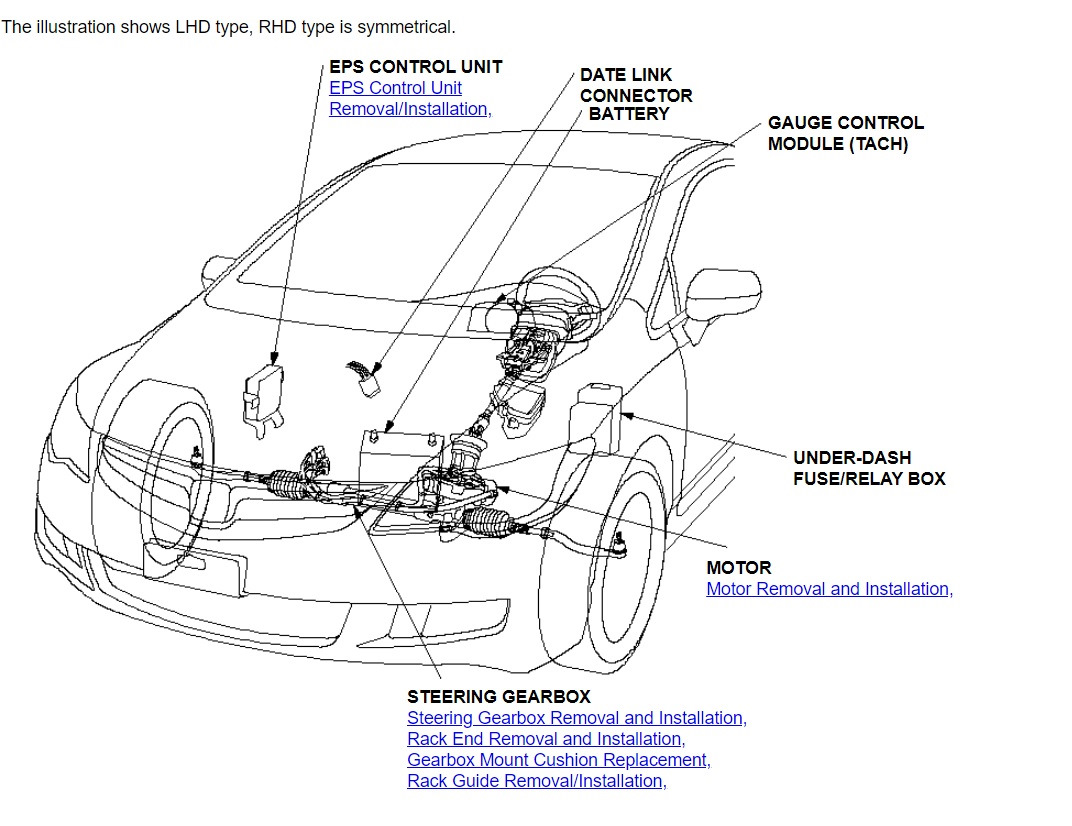 The illustration shows LHD type, RHD type is symmetrical.

EPS CONTROL UNIT
EPS Control Unit Removal/Installation,

DATE LINK CONNECTOR

BATTERY

GAUGE CONTROL MODULE (TACH)

UNDER-DASH FUSE/RELAY BOX

MOTOR
Motor Removal and Installation,

STEERING GEARBOX
Steering Gearbox Removal and Installation,
Rack End Removal and Installation,
Gearbox Mount Cushion Replacement,
Rack Guide Removal/Installation,