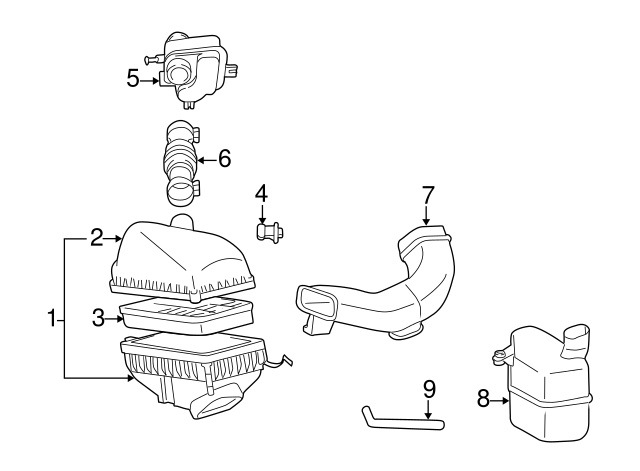 5
6
4
7
2
1
3
9
8