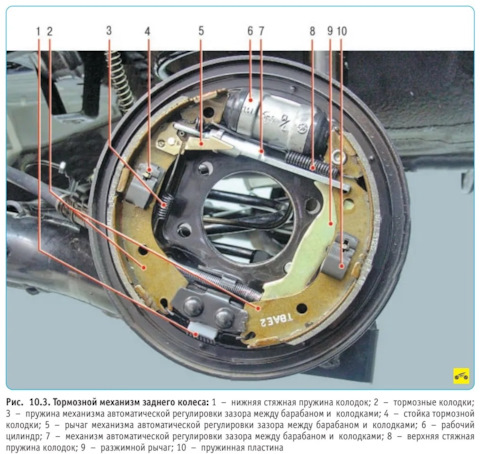 1 2 3 4 5 6 7 8 9 10

TBAE2

Рис. 10.3. Тормозной механизм заднего колеса: 1 – нижняя стяжная пружина колодок; 2 – тормозные колодки; 3 – пружина механизма автоматической регулировки зазора между барабаном и колодками; 4 – стойка тормозной колодки; 5 – рычаг механизма автоматической регулировки зазора между барабаном и колодками; 6 – рабочий цилиндр; 7 – механизм автоматической регулировки зазора между барабаном и колодками; 8 – верхняя стяжная пружина колодок; 9 – разжимной рычаг; 10 – пружинная пластина