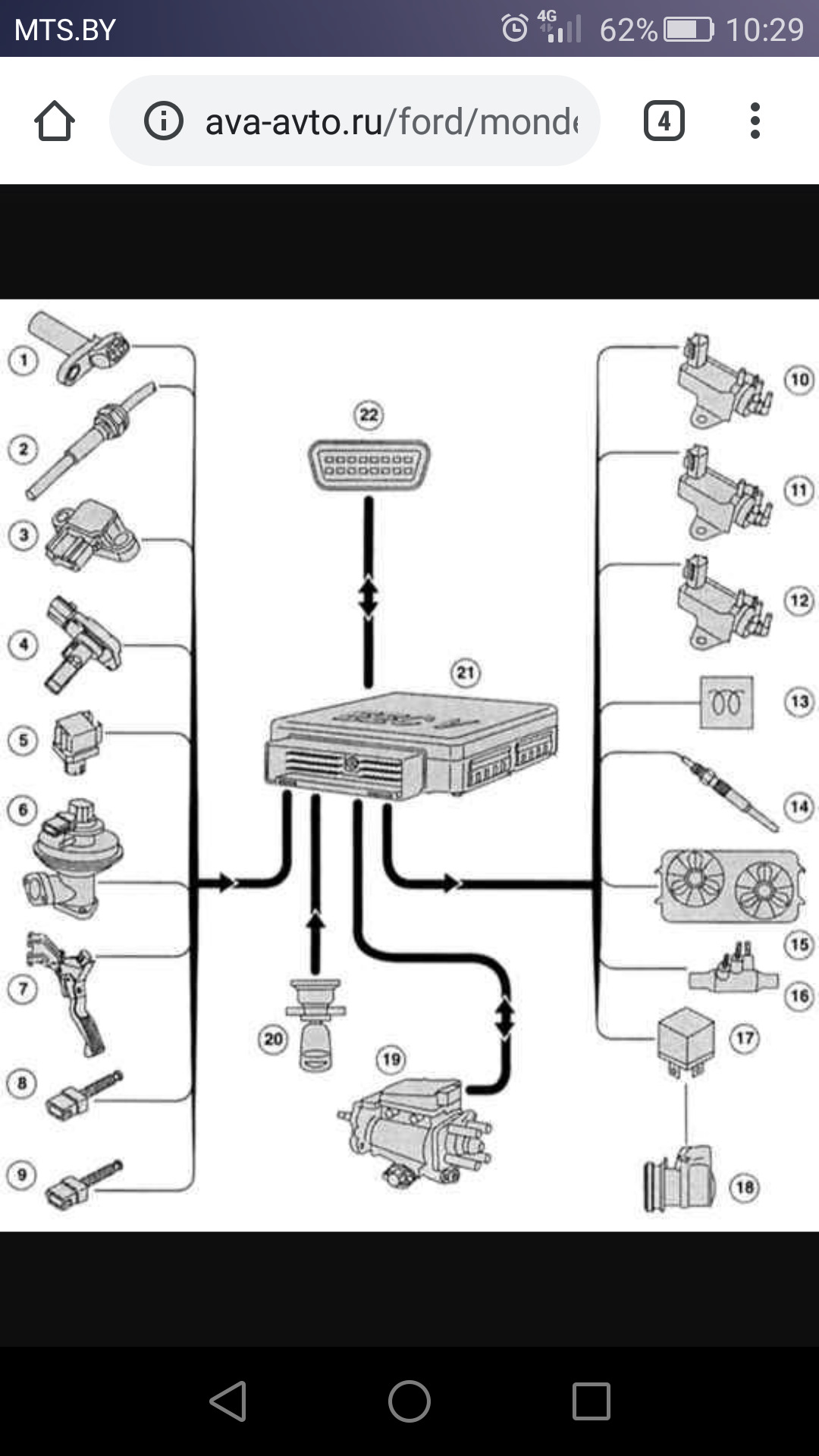 MTS.BY 4G 62% 10:29

ava-avto.ru/ford/monde

4

1
2
3
4
5
6
7
8
9
22
21
20
19
10
11
12
13
14
15
16
17
18