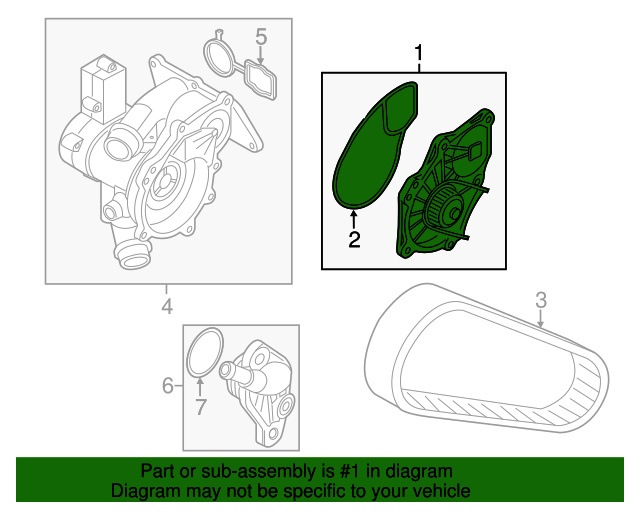 5

1

2

4

3

6

7

Part or sub-assembly is #1 in diagram
Diagram may not be specific to your vehicle