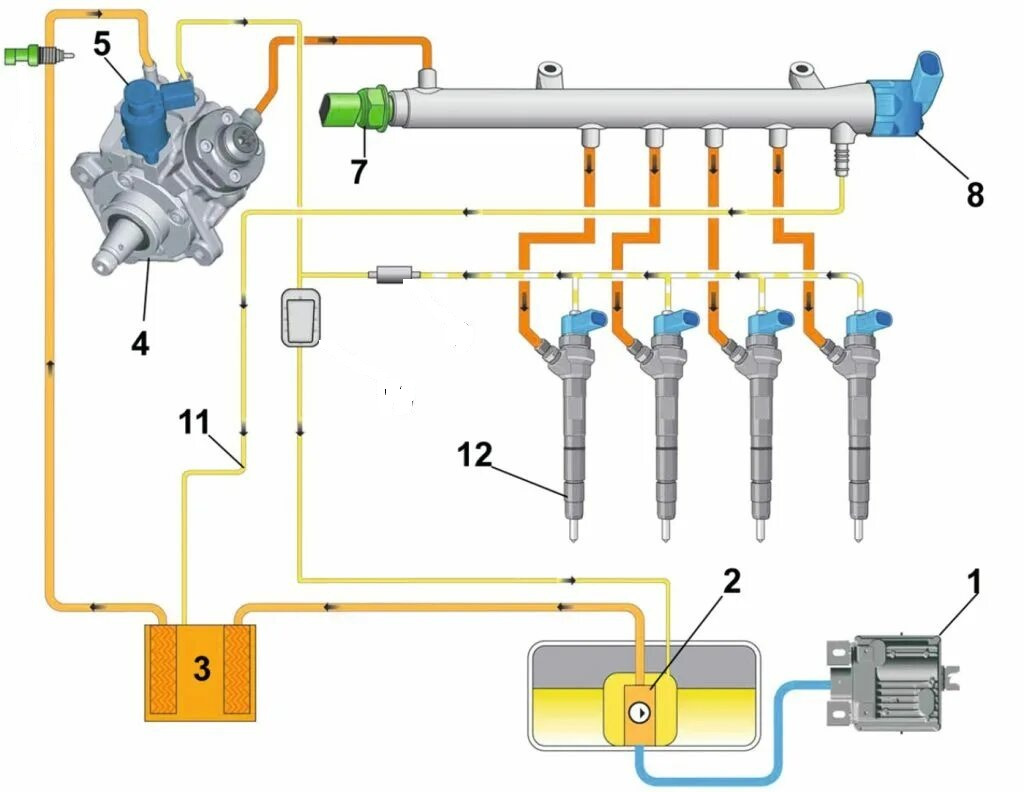 5
7
8
4
11
12
2
1
3