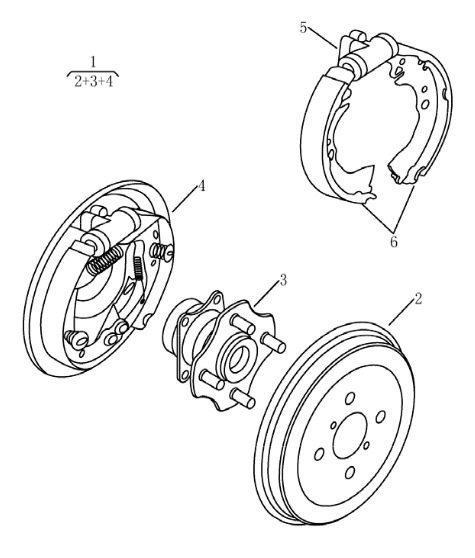 1
2+3+4

5

4

6

3

2