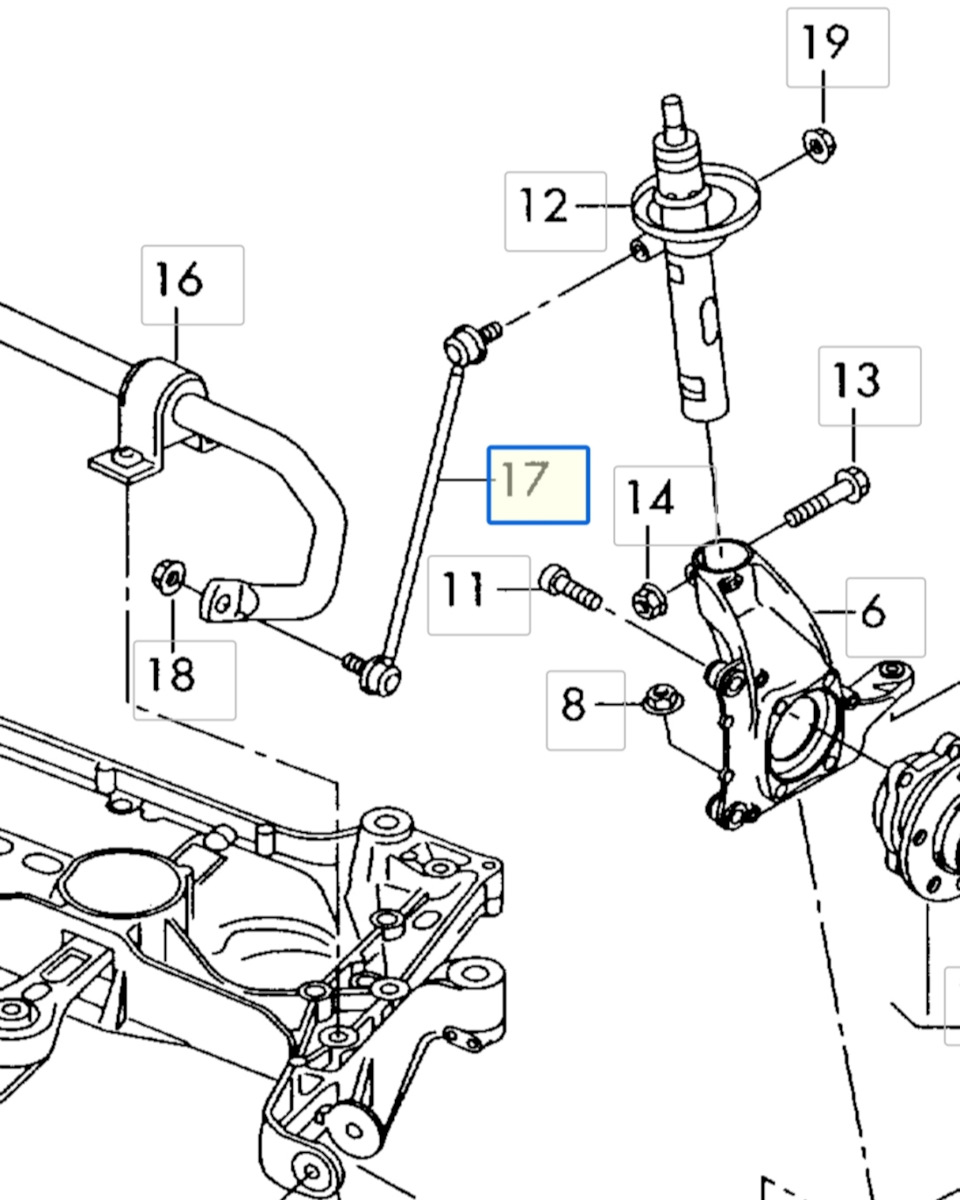 19
12
16
13
17
14
11
6
18
8