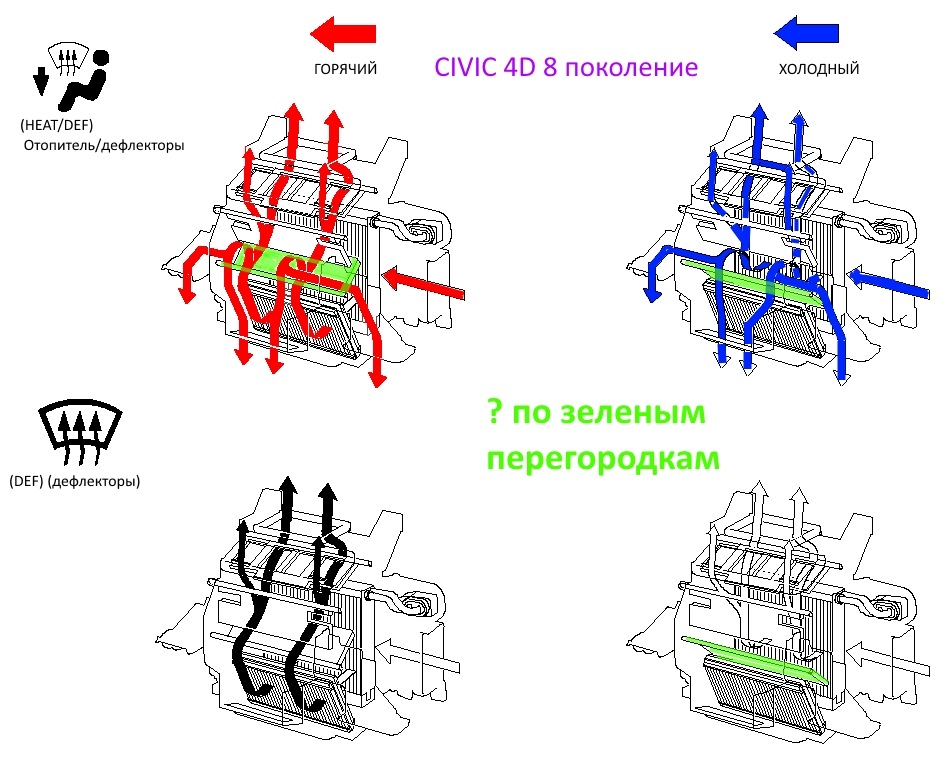 ГОРЯЧИЙ

CIVIC 4D 8 поколение

ХОЛОДНЫЙ

(HEAT/DEF)
Отопитель/дефлекторы

? по зеленым перегородкам

(DEF) (дефлекторы)