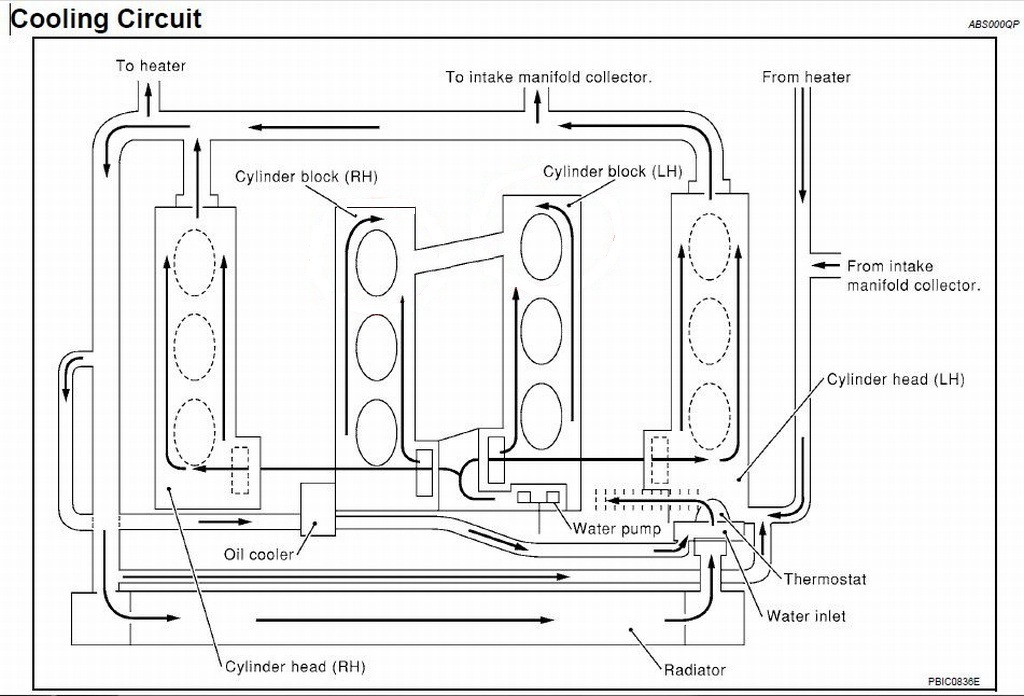 Cooling Circuit

ABS000QP

To heater

To intake manifold collector.

From heater

Cylinder block (RH)

Cylinder block (LH)

From intake manifold collector.

Cylinder head (LH)

Water pump

Oil cooler

Thermostat

Water inlet

Cylinder head (RH)

Radiator

PBIC0836E