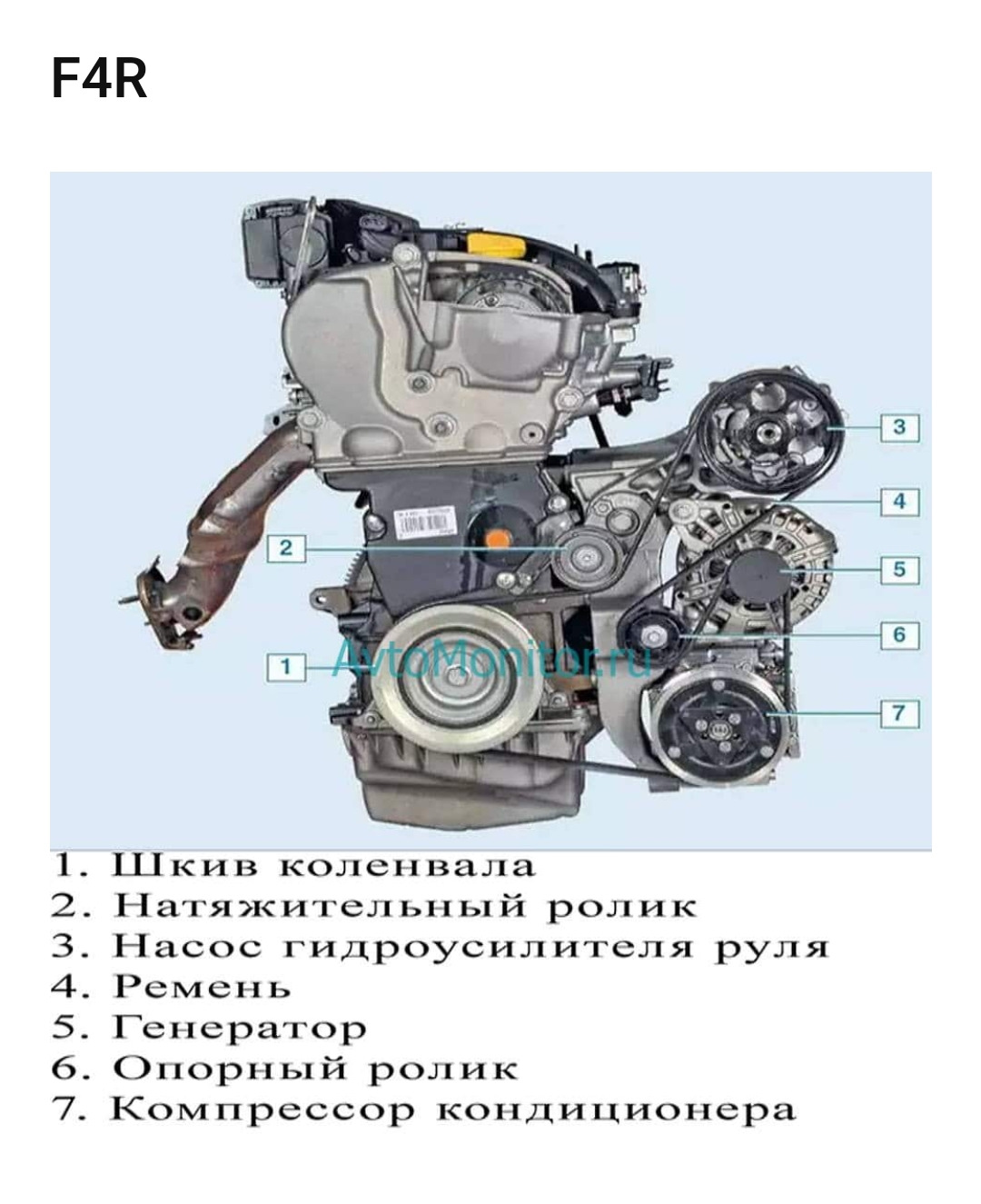 F4R

3

4

2

5

6

1

AvtoMonitor.ru

7

1. Шкив коленвала
2. Натяжительный ролик
3. Насос гидроусилителя руля
4. Ремень
5. Генератор
6. Опорный ролик
7. Компрессор кондиционера