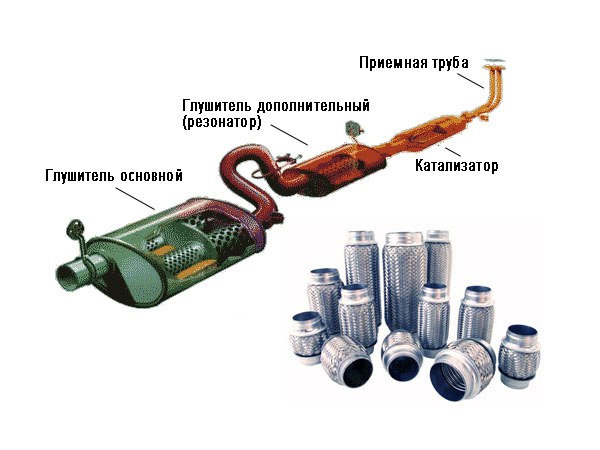 Приемная труба

Глушитель дополнительный (резонатор)

Катализатор

Глушитель основной