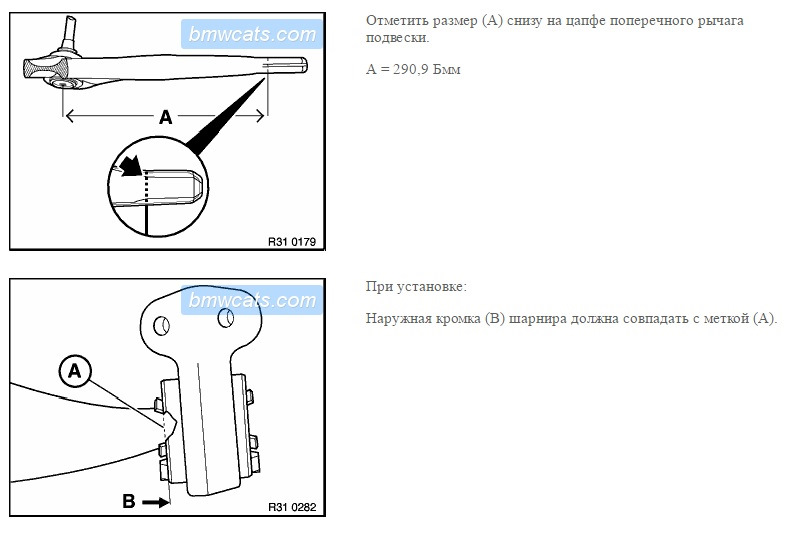 bmwcats.com

A

R31 0179

Отметить размер (A) снизу на цапфе поперечного рычага подвески.

A = 290,9 Бмм

bmwcats.com

A

B

R31 0282

При установке:

Наружная кромка (B) шарнира должна совпадать с меткой (A).