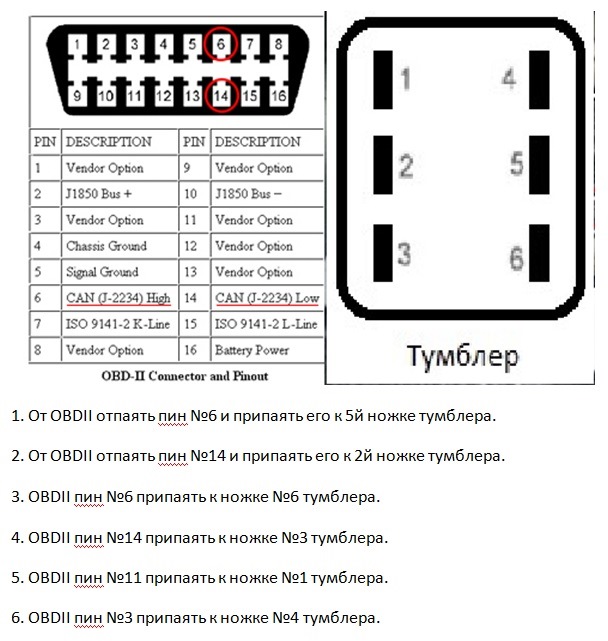 1 2 3 4 5 6 7 8
9 10 11 12 13 14 15 16

| PIN | DESCRIPTION | PIN | DESCRIPTION |
|---|---|---|---|
| 1 | Vendor Option | 9 | Vendor Option |
| 2 | J1850 Bus + | 10 | J1850 Bus – |
| 3 | Vendor Option | 11 | Vendor Option |
| 4 | Chassis Ground | 12 | Vendor Option |
| 5 | Signal Ground | 13 | Vendor Option |
| 6 | CAN (J-2234) High | 14 | CAN (J-2234) Low |
| 7 | ISO 9141-2 K-Line | 15 | ISO 9141-2 L-Line |
| 8 | Vendor Option | 16 | Battery Power |

OBD-II Connector and Pinout

1 4
2 5
3 6

Тумблер

1. От OBDII отпаять пин №6 и припаять его к 5й ножке тумблера.

2. От OBDII отпаять пин №14 и припаять его к 2й ножке тумблера.

3. OBDII пин №6 припаять к ножке №6 тумблера.

4. OBDII пин №14 припаять к ножке №3 тумблера.

5. OBDII пин №11 припаять к ножке №1 тумблера.

6. OBDII пин №3 припаять к ножке №4 тумблера.