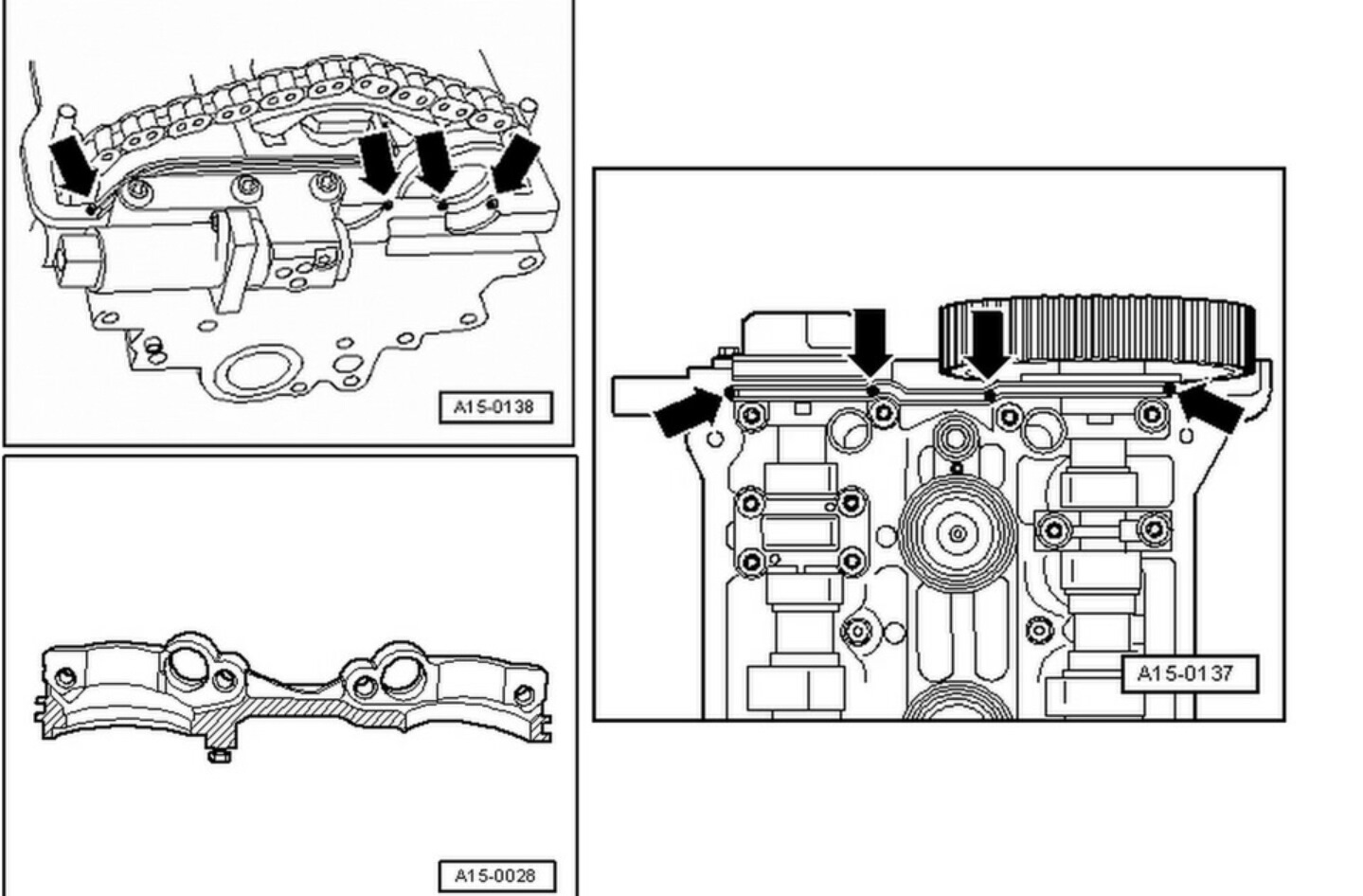 A15-0138

A15-0028

A15-0137