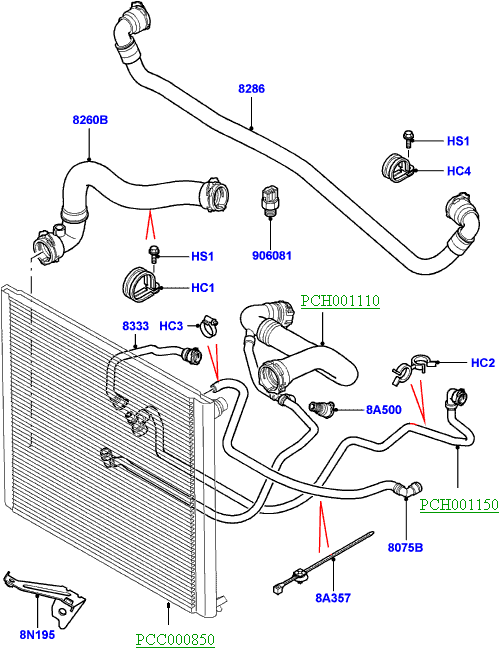 8286
8260B
HS1
HC4
906081
HS1
HC1
PCH001110
8333
HC3
HC2
8A500
PCH001150
8075B
8A357
8N195
PCC000850