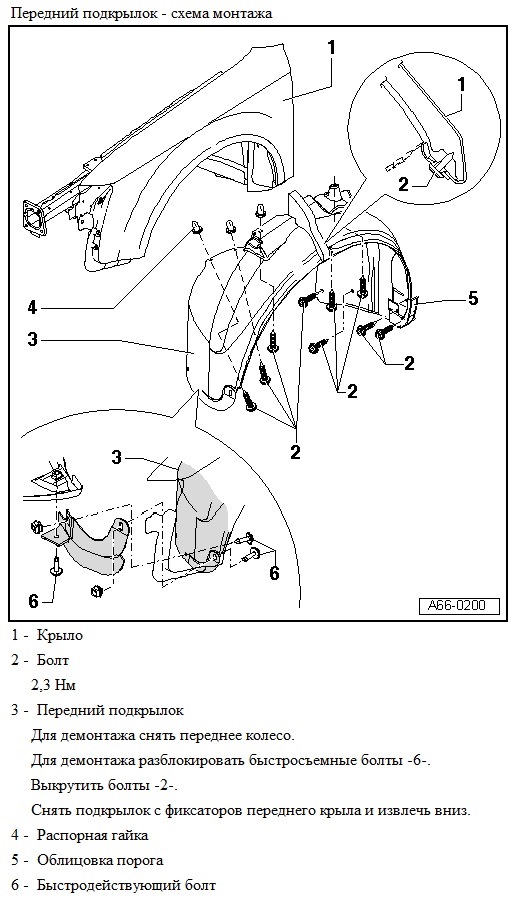 Передний подкрылок - схема монтажа

1
1
2
4
5
3
2
2
2
3
6
6
A66-0200

1 - Крыло

2 - Болт

2,3 Нм

3 - Передний подкрылок

Для демонтажа снять переднее колесо.

Для демонтажа разблокировать быстросъемные болты -6-.

Выкрутить болты -2-.

Снять подкрылок с фиксаторов переднего крыла и извлечь вниз.

4 - Распорная гайка

5 - Облицовка порога

6 - Быстродействующий болт