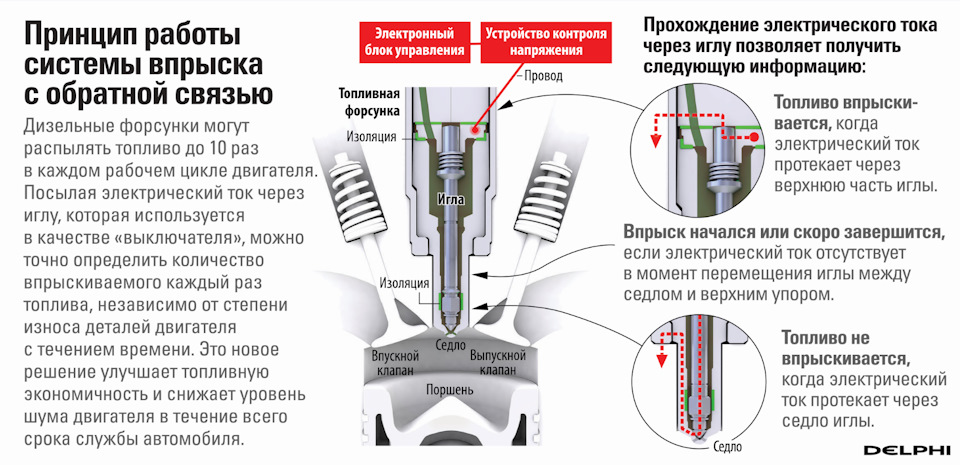 Принцип работы системы впрыска с обратной связью

Дизельные форсунки могут распылять топливо до 10 раз в каждом рабочем цикле двигателя. Посылая электрический ток через иглу, которая используется в качестве «выключателя», можно точно определить количество впрыскиваемого каждый раз топлива, независимо от степени износа деталей двигателя с течением времени. Это новое решение улучшает топливную экономичность и снижает уровень шума двигателя в течение всего срока службы автомобиля.

Электронный блок управления

Устройство контроля напряжения

Провод

Топливная форсунка

Изоляция

Игла

Изоляция

Седло

Впускной клапан

Выпускной клапан

Поршень

Прохождение электрического тока через иглу позволяет получить следующую информацию:

Топливо впрыскивается, когда электрический ток протекает через верхнюю часть иглы.

Впрыск начался или скоро завершится, если электрический ток отсутствует в момент перемещения иглы между седлом и верхним упором.

Топливо не впрыскивается, когда электрический ток протекает через седло иглы.

Седло

DELPHI