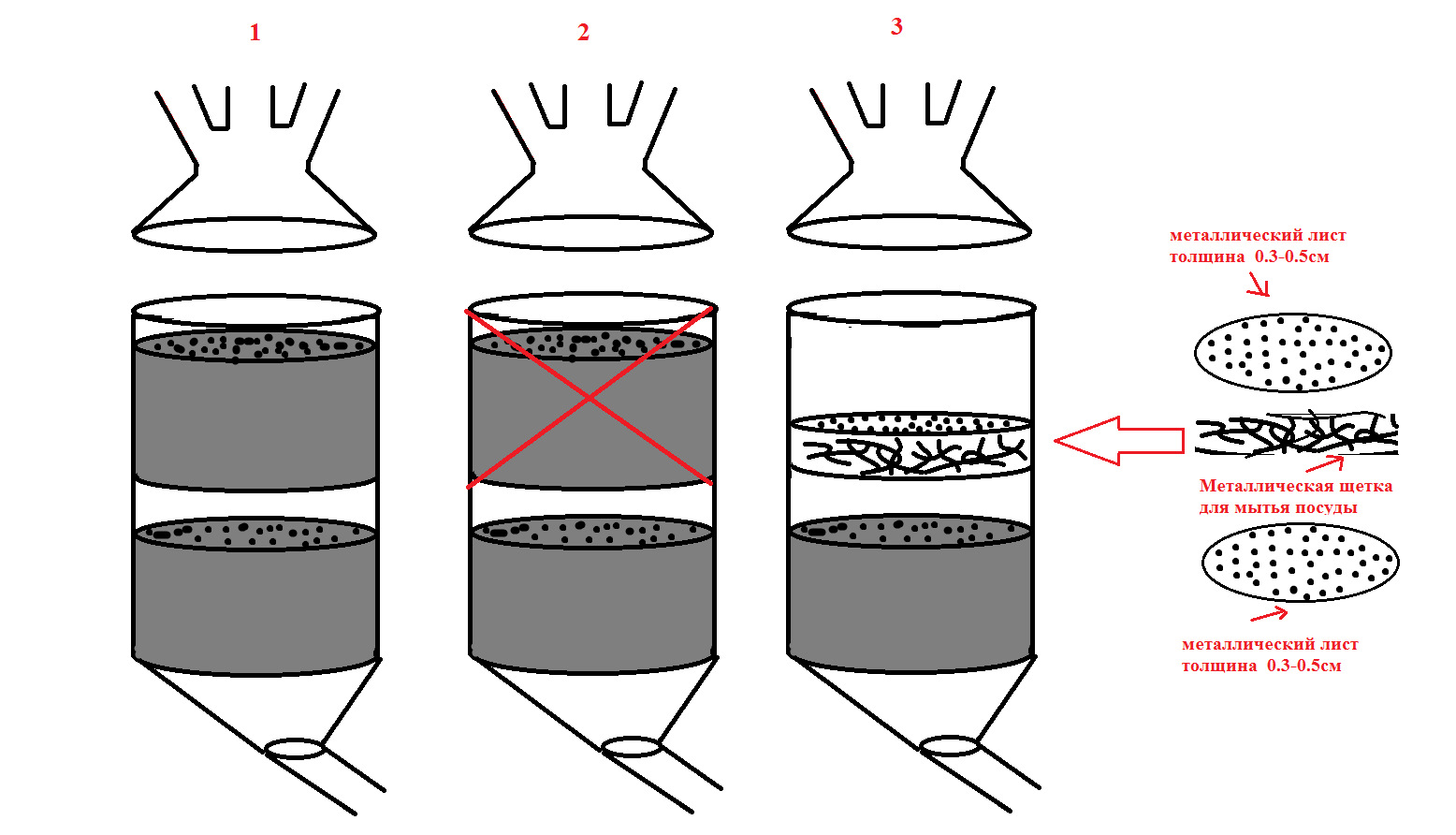 1

2

3

металлический лист толщина 0.3-0.5см

Металлическая щетка для мытья посуды

металлический лист толщина 0.3-0.5см